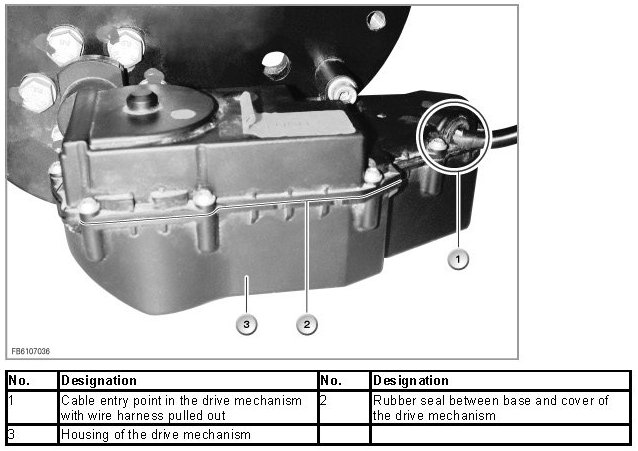 1

3

2

FB6107036

| No. | Designation | No. | Designation |
|---|---|---|---|
| 1 | Cable entry point in the drive mechanism with wire harness pulled out | 2 | Rubber seal between base and cover of the drive mechanism |
| 3 | Housing of the drive mechanism | | |