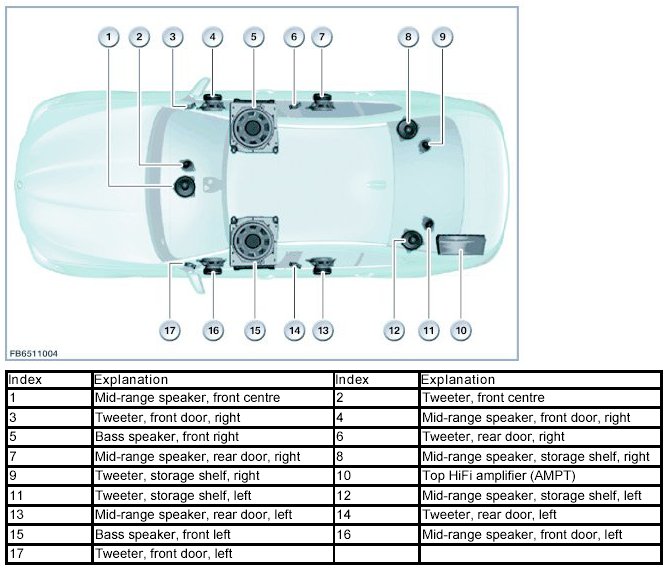 1 2 3 4 5 6 7 8 9

17 16 15 14 13 12 11 10

FB6511004

| Index | Explanation | Index | Explanation |
|---|---|---|---|
| 1 | Mid-range speaker, front centre | 2 | Tweeter, front centre |
| 3 | Tweeter, front door, right | 4 | Mid-range speaker, front door, right |
| 5 | Bass speaker, front right | 6 | Tweeter, rear door, right |
| 7 | Mid-range speaker, rear door, right | 8 | Mid-range speaker, storage shelf, right |
| 9 | Tweeter, storage shelf, right | 10 | Top HiFi amplifier (AMPT) |
| 11 | Tweeter, storage shelf, left | 12 | Mid-range speaker, storage shelf, left |
| 13 | Mid-range speaker, rear door, left | 14 | Tweeter, rear door, left |
| 15 | Bass speaker, front left | 16 | Mid-range speaker, front door, left |
| 17 | Tweeter, front door, left | | |