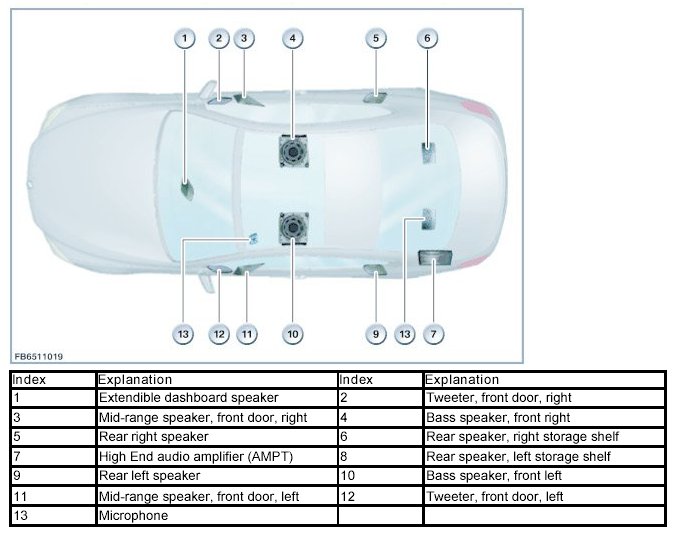 1 2 3 4 5 6

13 12 11 10 9 13 7

FB6511019

| Index | Explanation | Index | Explanation |
|---|---|---|---|
| 1 | Extendible dashboard speaker | 2 | Tweeter, front door, right |
| 3 | Mid-range speaker, front door, right | 4 | Bass speaker, front right |
| 5 | Rear right speaker | 6 | Rear speaker, right storage shelf |
| 7 | High End audio amplifier (AMPT) | 8 | Rear speaker, left storage shelf |
| 9 | Rear left speaker | 10 | Bass speaker, front left |
| 11 | Mid-range speaker, front door, left | 12 | Tweeter, front door, left |
| 13 | Microphone | | |