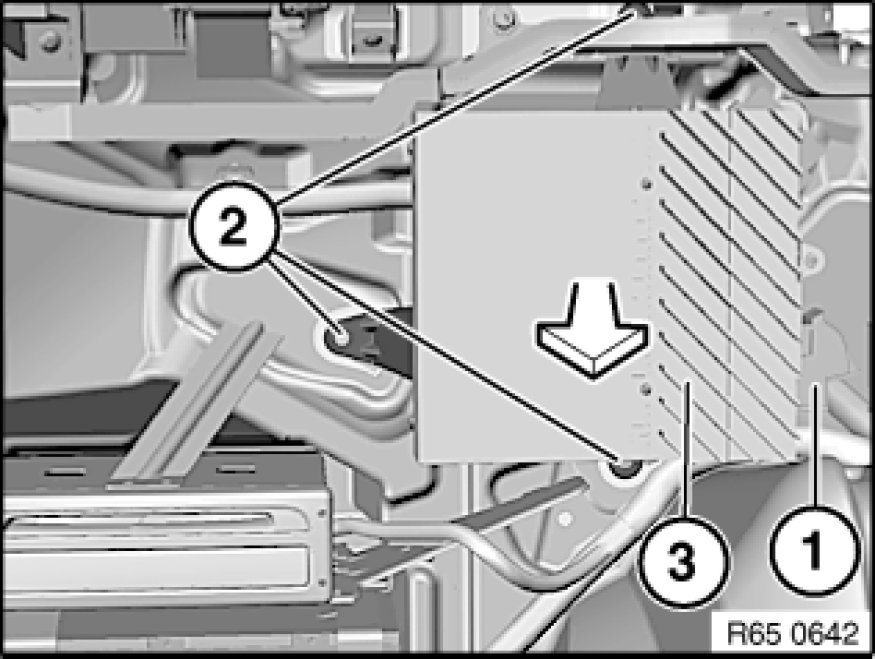 2
3
1
R65 0642