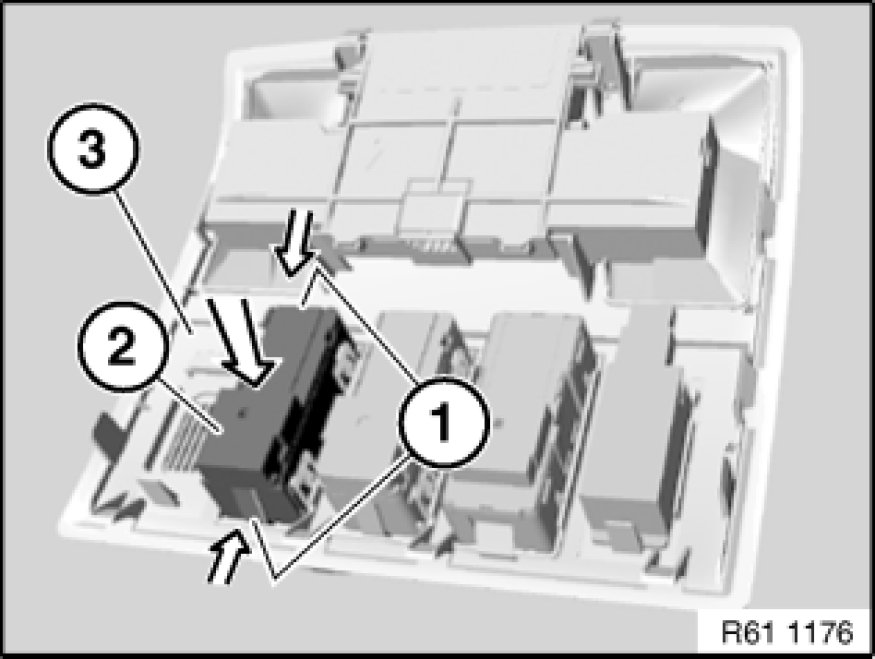 3
2
1
R61 1176