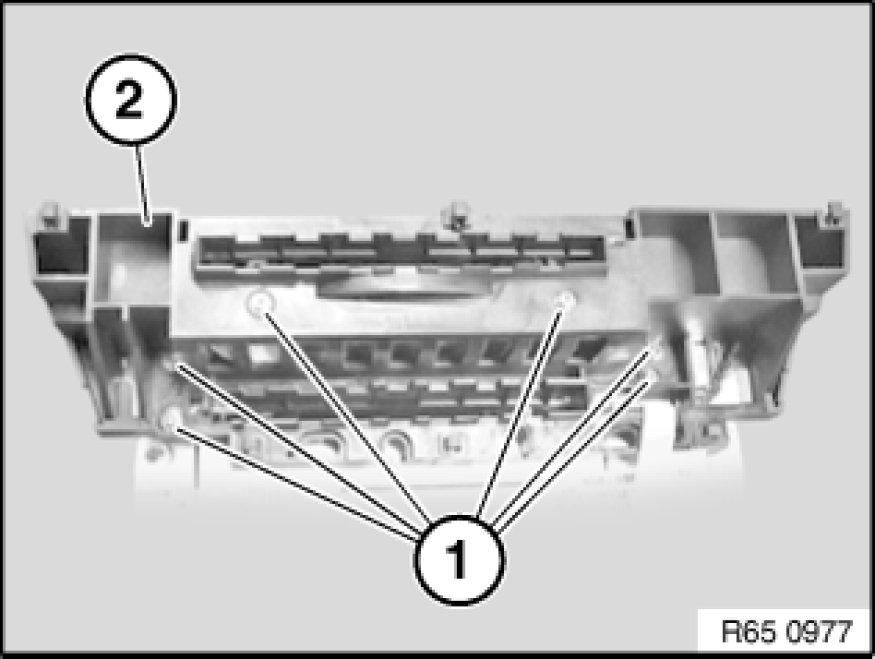 2

1

R65 0977