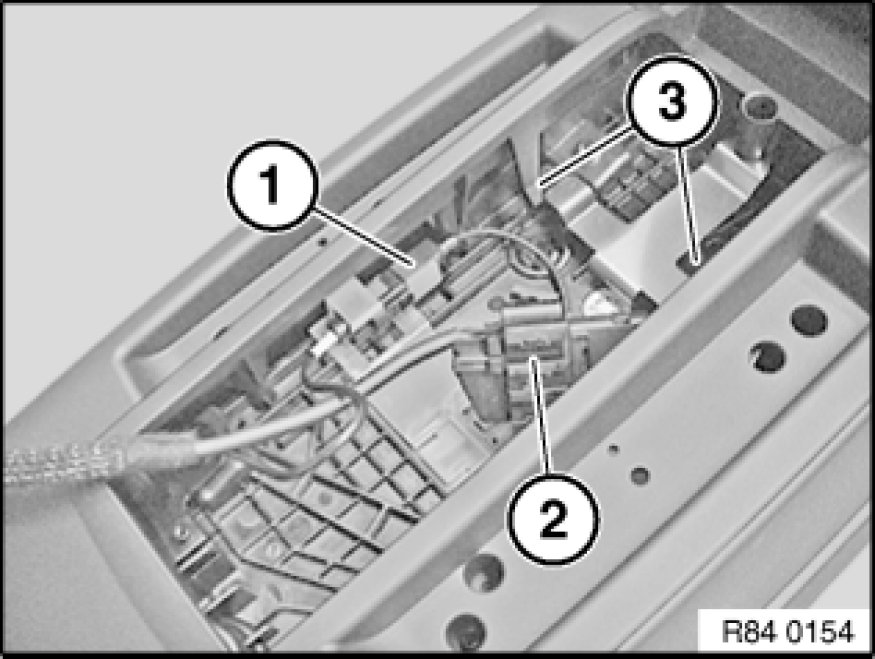 1
3
2
R84 0154