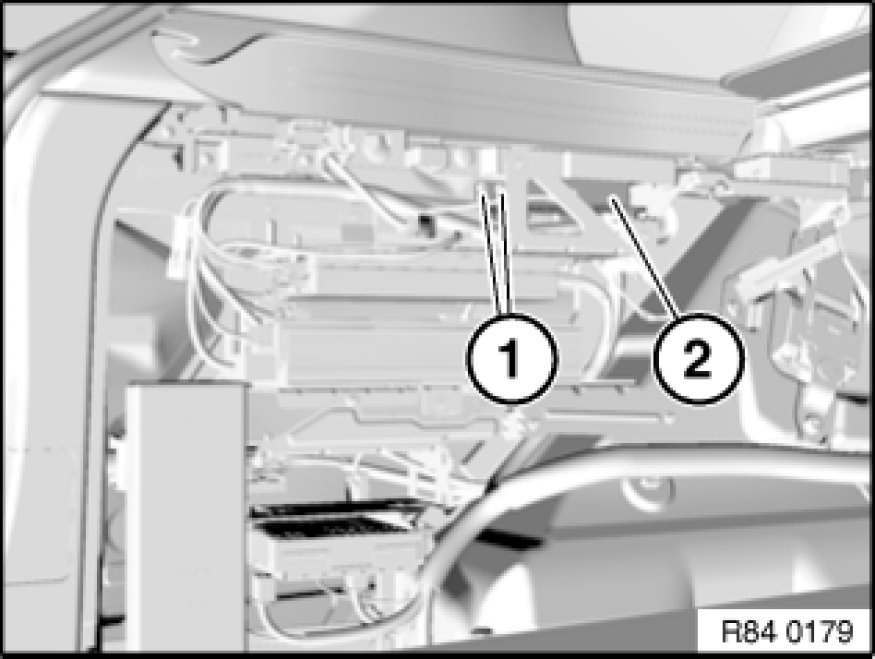 1
2
R84 0179