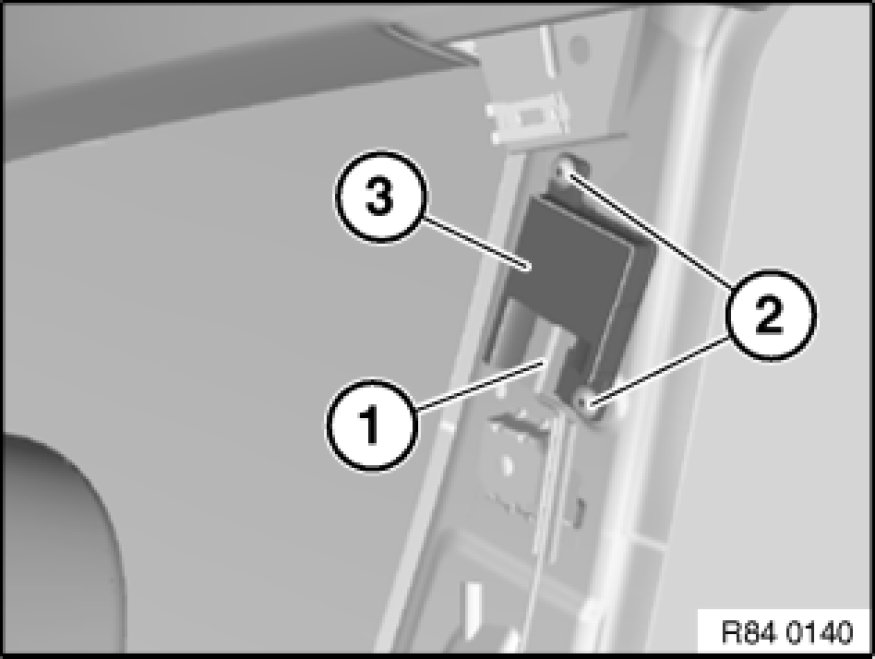 3

2

1

R84 0140