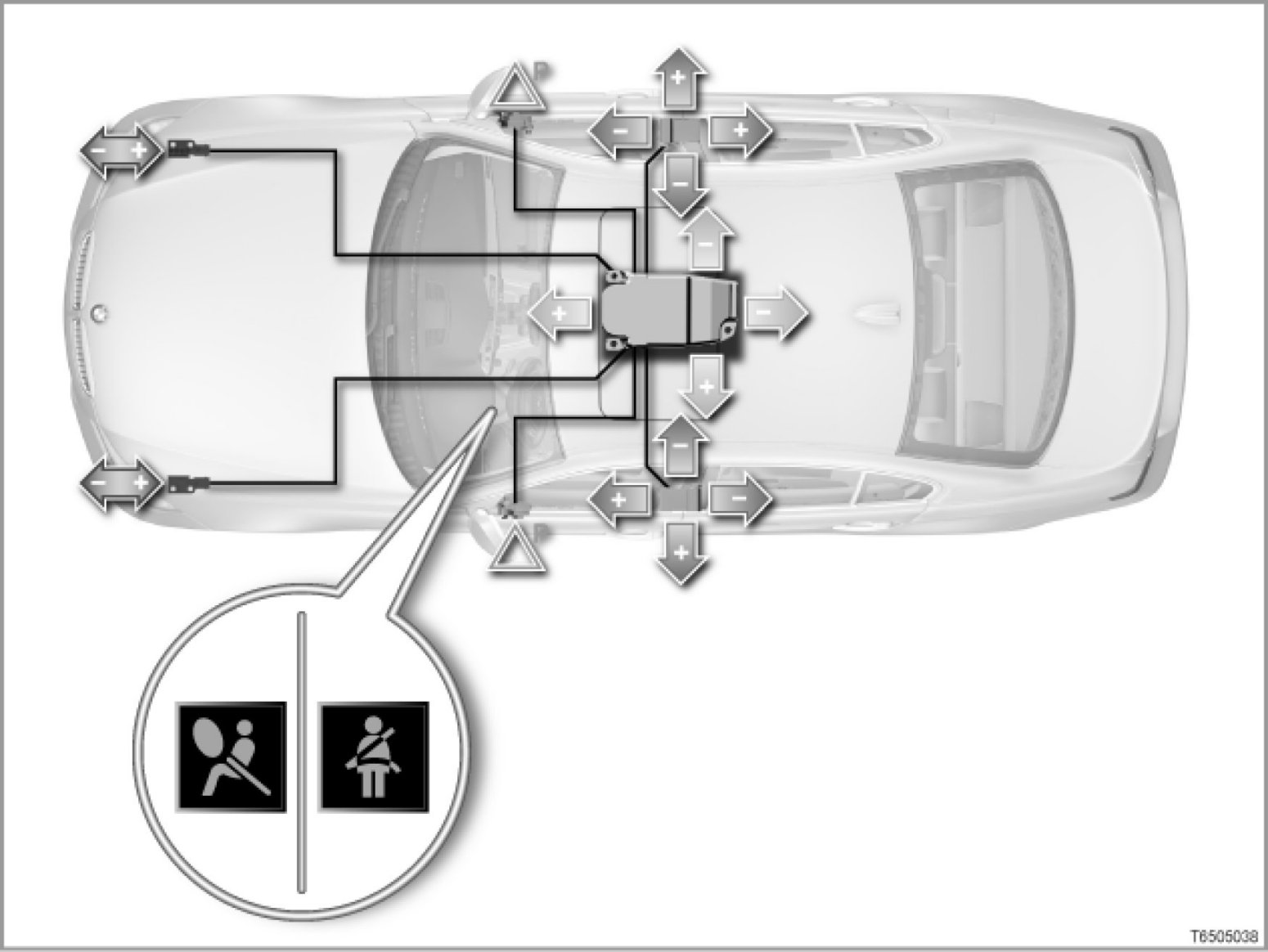 T6505038