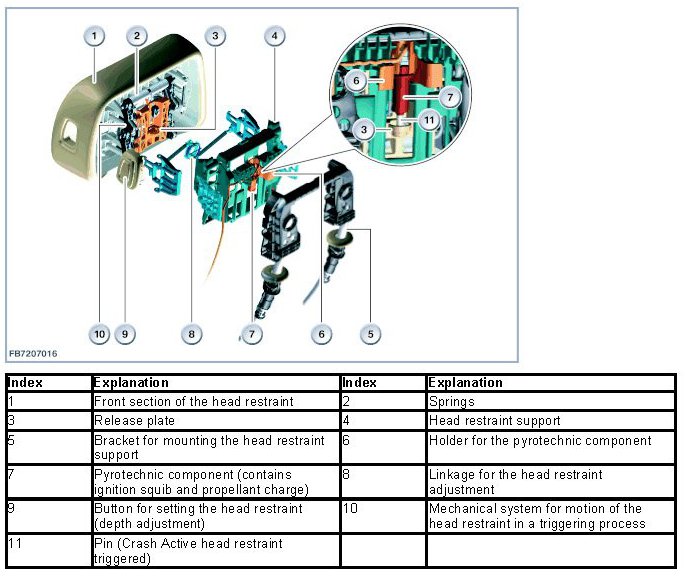 1 2 3 4
6
7
3 11
10 9 8 7 6 5
FB7207016

| Index | Explanation | Index | Explanation |
|---|---|---|---|
| 1 | Front section of the head restraint | 2 | Springs |
| 3 | Release plate | 4 | Head restraint support |
| 5 | Bracket for mounting the head restraint support | 6 | Holder for the pyrotechnic component |
| 7 | Pyrotechnic component (contains ignition squib and propellant charge) | 8 | Linkage for the head restraint adjustment |
| 9 | Button for setting the head restraint (depth adjustment) | 10 | Mechanical system for motion of the head restraint in a triggering process |
| 11 | Pin (Crash Active head restraint triggered) | | |