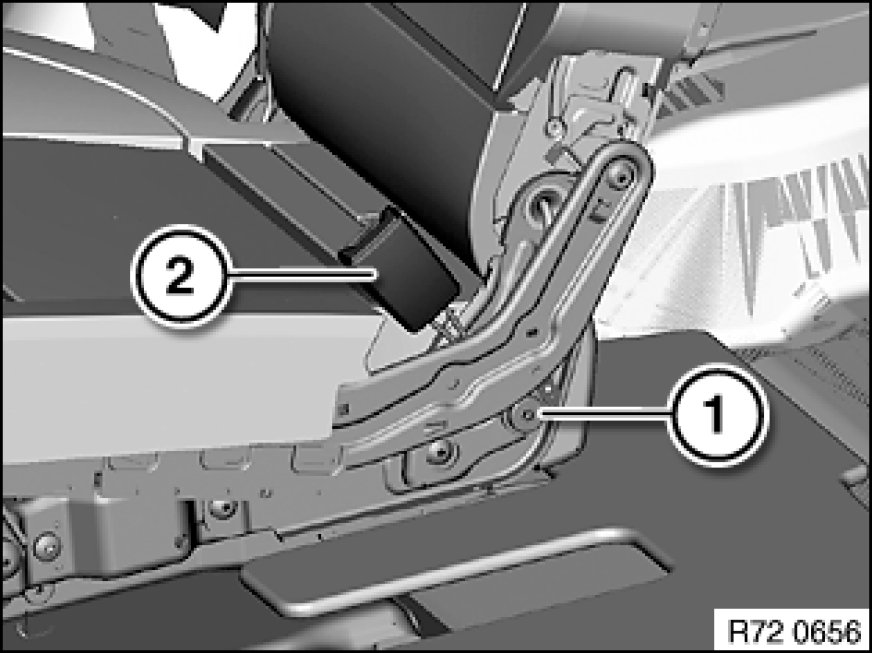 2

1

R72 0656