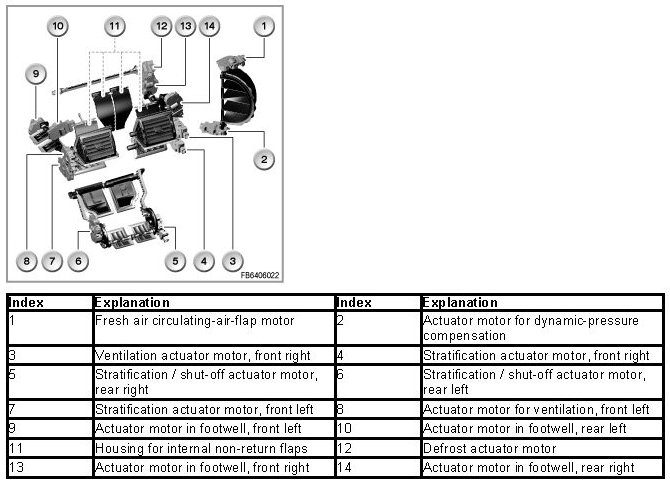 10 11 12 13 14 1
9
2
8 7 6 5 4 3
FB6406022

| Index | Explanation | Index | Explanation |
|---|---|---|---|
| 1 | Fresh air circulating-air-flap motor | 2 | Actuator motor for dynamic-pressure compensation |
| 3 | Ventilation actuator motor, front right | 4 | Stratification actuator motor, front right |
| 5 | Stratification / shut-off actuator motor, rear right | 6 | Stratification / shut-off actuator motor, rear left |
| 7 | Stratification actuator motor, front left | 8 | Actuator motor for ventilation, front left |
| 9 | Actuator motor in footwell, front left | 10 | Actuator motor in footwell, rear left |
| 11 | Housing for internal non-return flaps | 12 | Defrost actuator motor |
| 13 | Actuator motor in footwell, front right | 14 | Actuator motor in footwell, rear right |