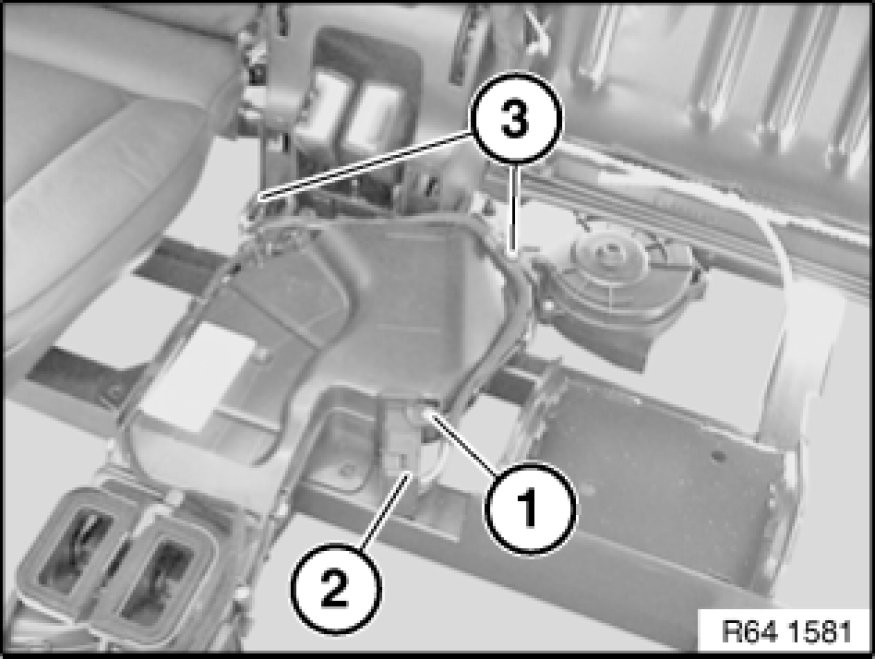 3
1
2
R64 1581