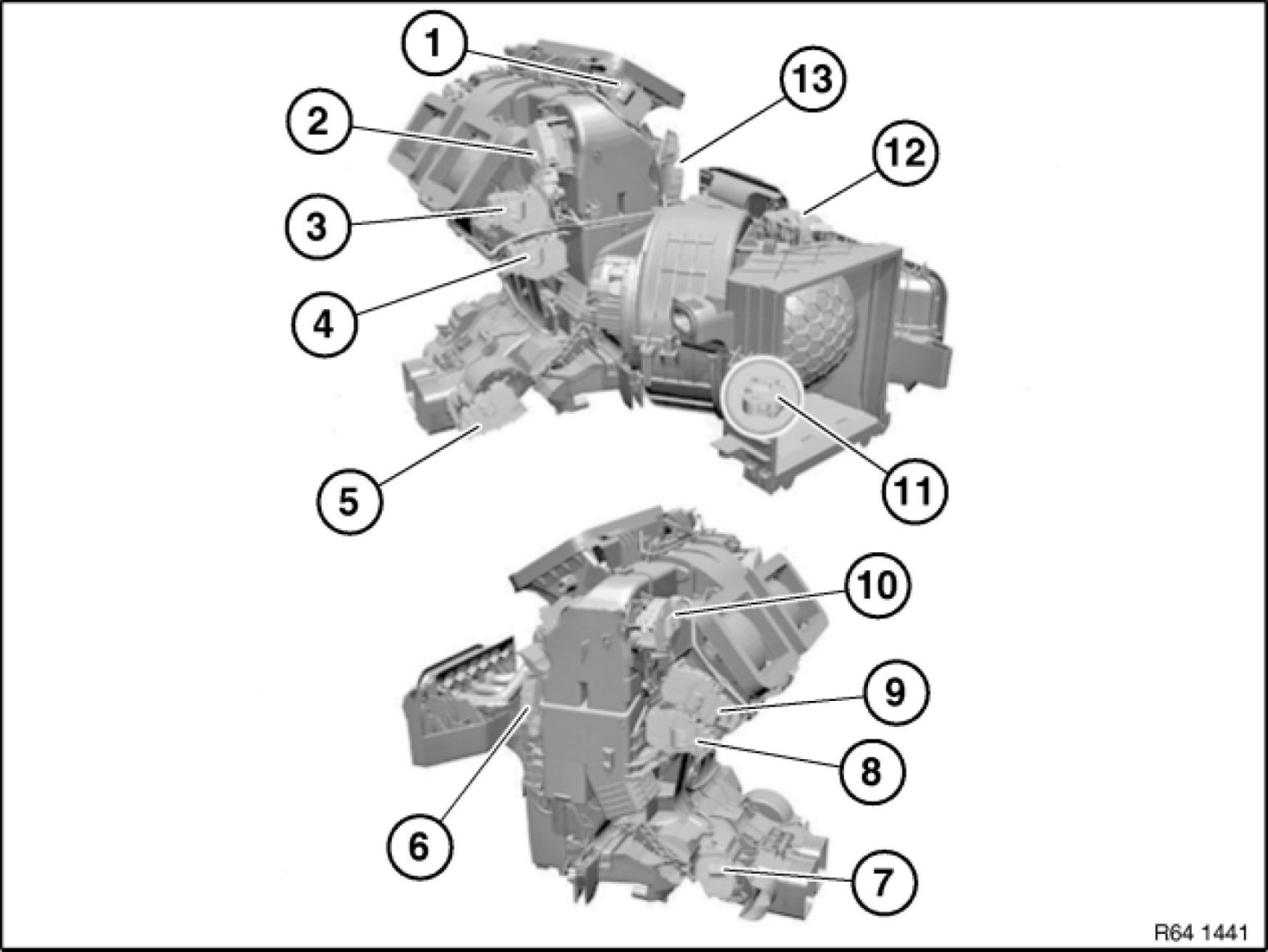 1
13
2
12
3
4
5
11
10
9
8
6
7
R64 1441