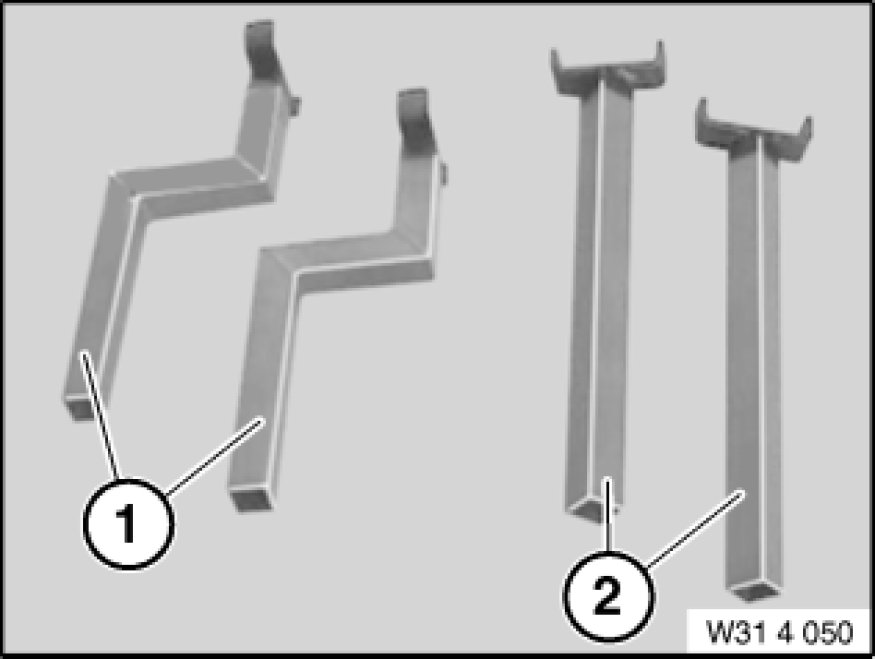 1
2
W31 4 050