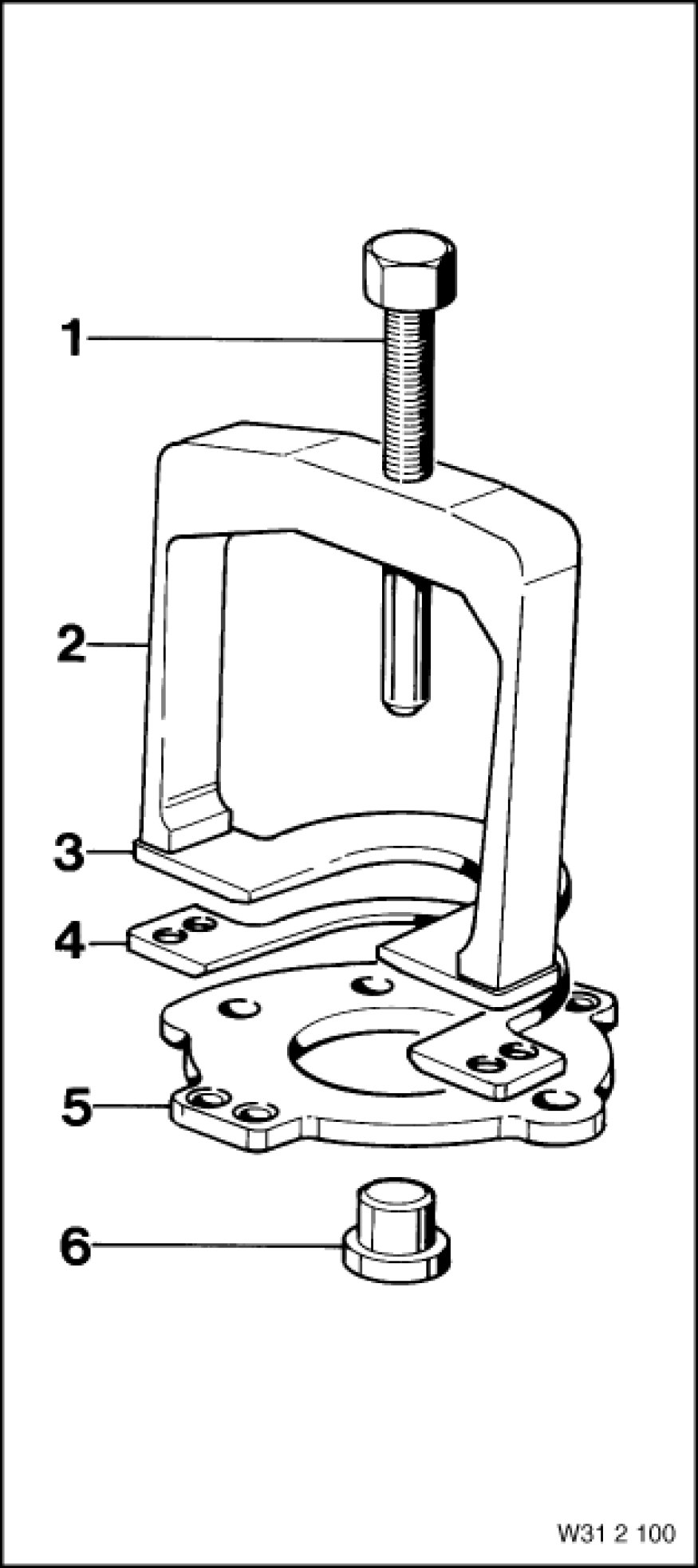 1
2
3
4
5
6
W31 2 100