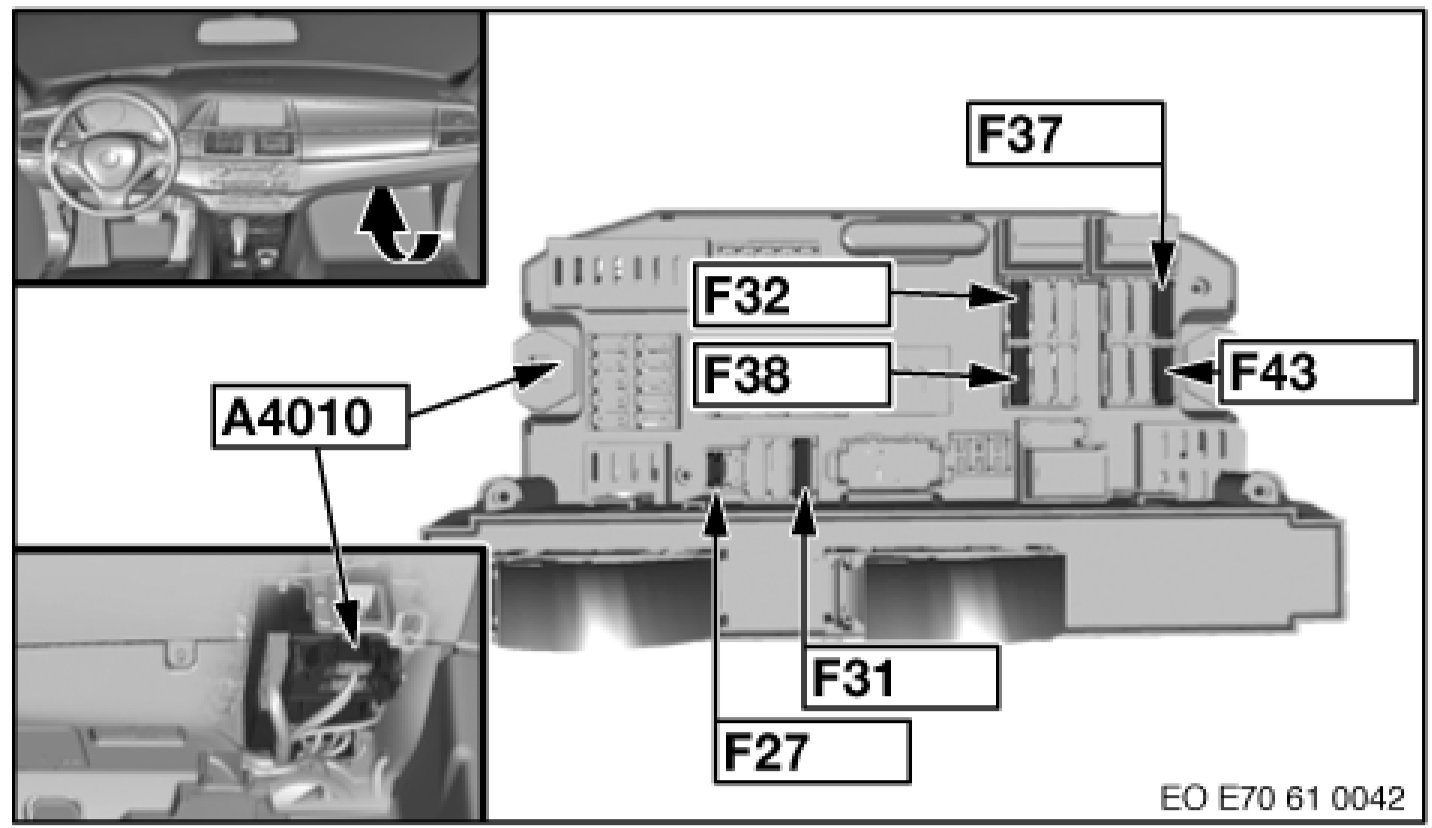 F37
F32
F38
F43
A4010
F31
F27
EO E70 61 0042