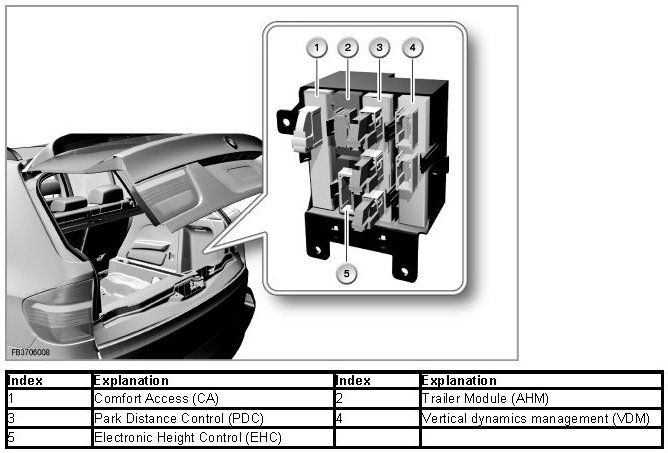 1 2 3 4

5

FB3706008

| Index | Explanation | Index | Explanation |
|---|---|---|---|
| 1 | Comfort Access (CA) | 2 | Trailer Module (AHM) |
| 3 | Park Distance Control (PDC) | 4 | Vertical dynamics management (VDM) |
| 5 | Electronic Height Control (EHC) | | |