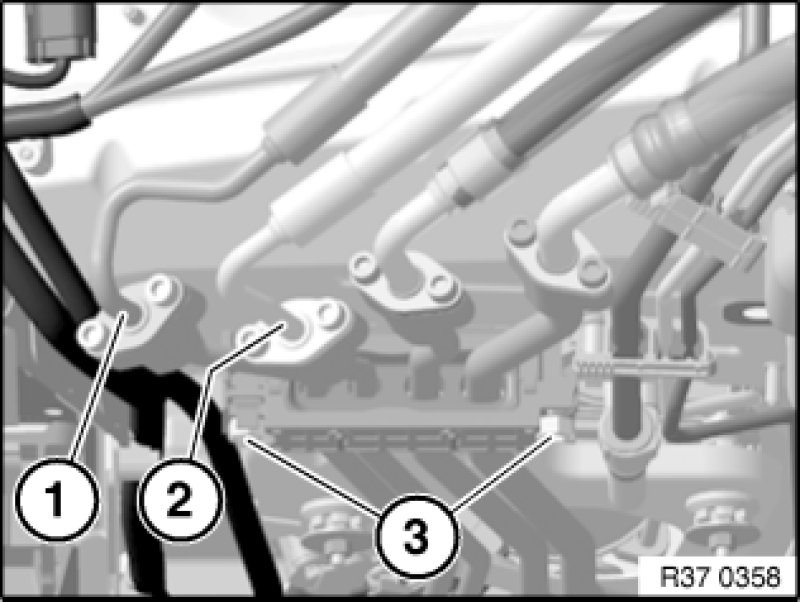 1
2
3
R37 0358