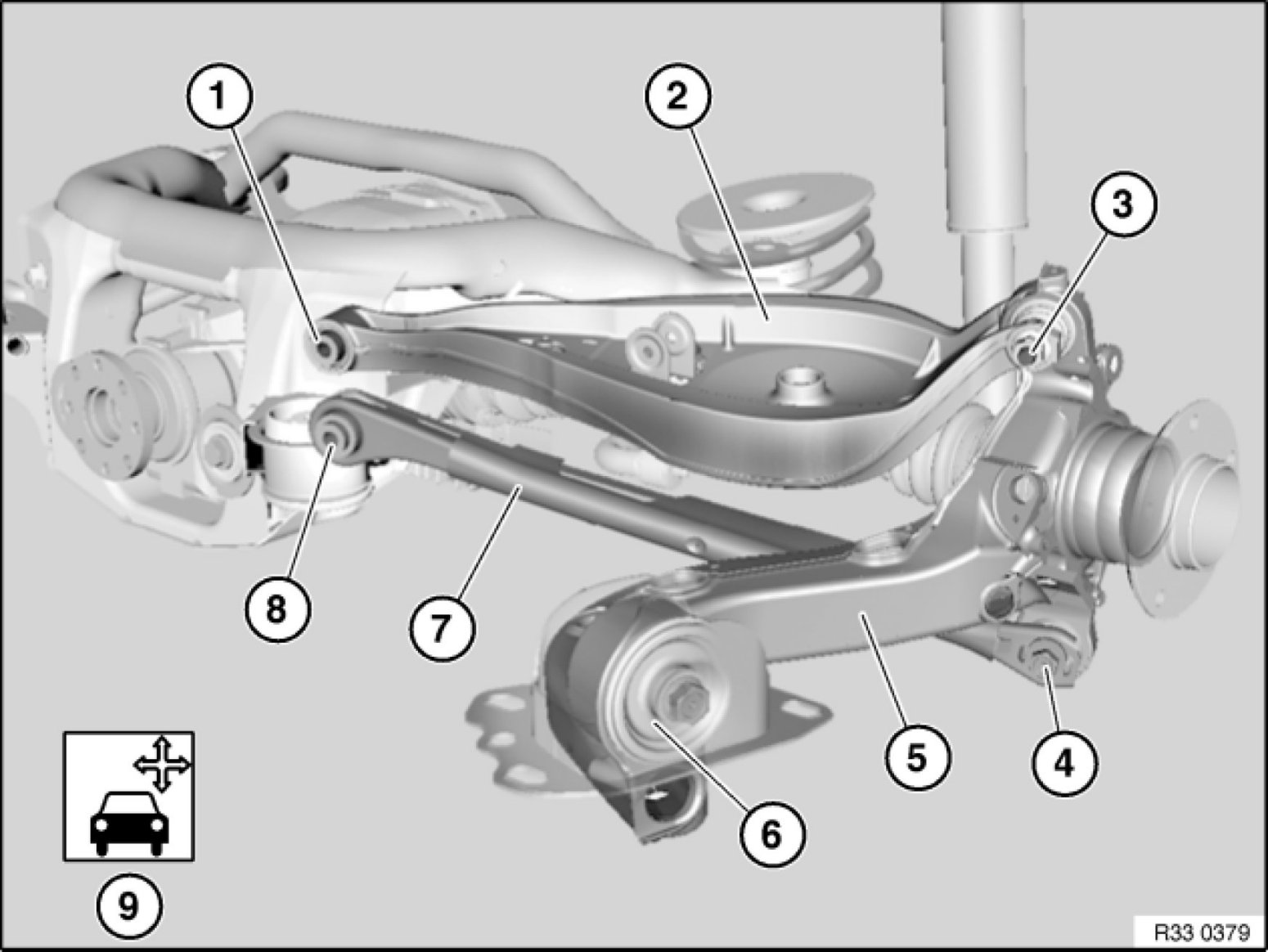 1
2
3
8
7
5
4
6
9
R33 0379