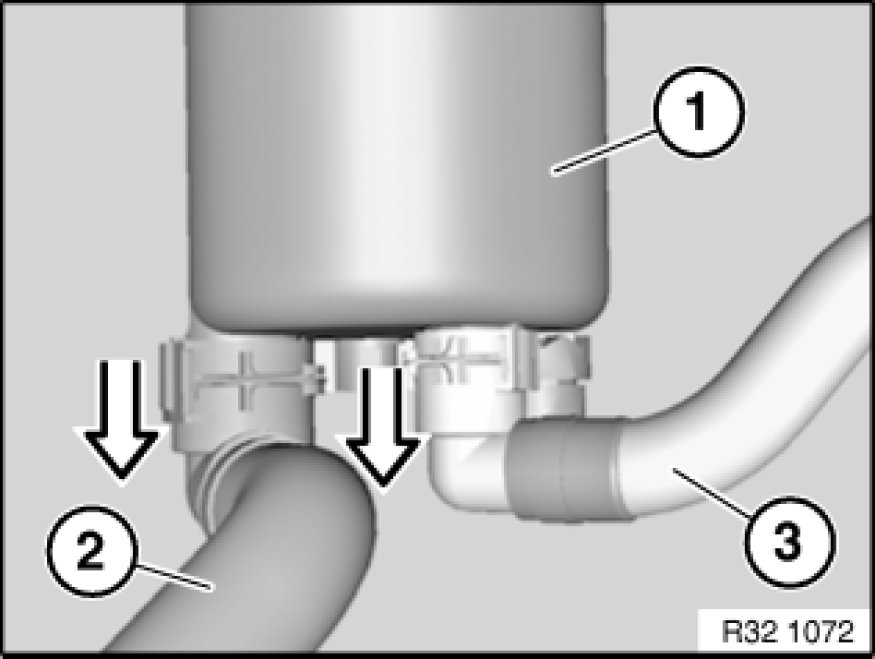 1
2
3
R32 1072