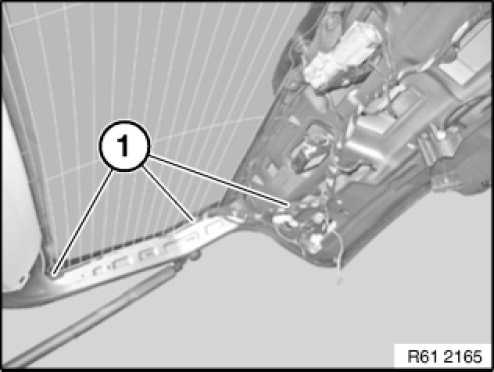 1

R61 2165