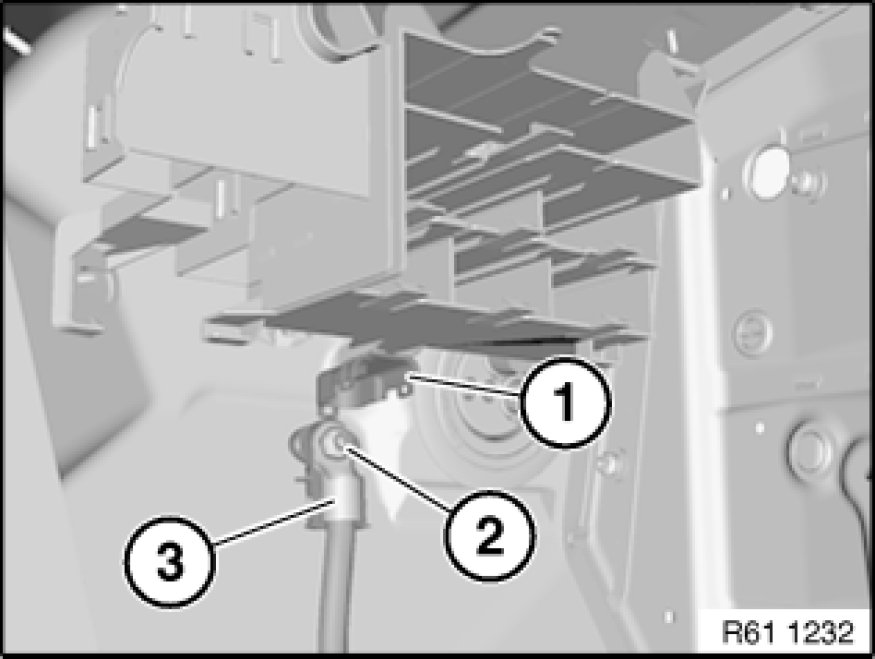 1
2
3
R61 1232