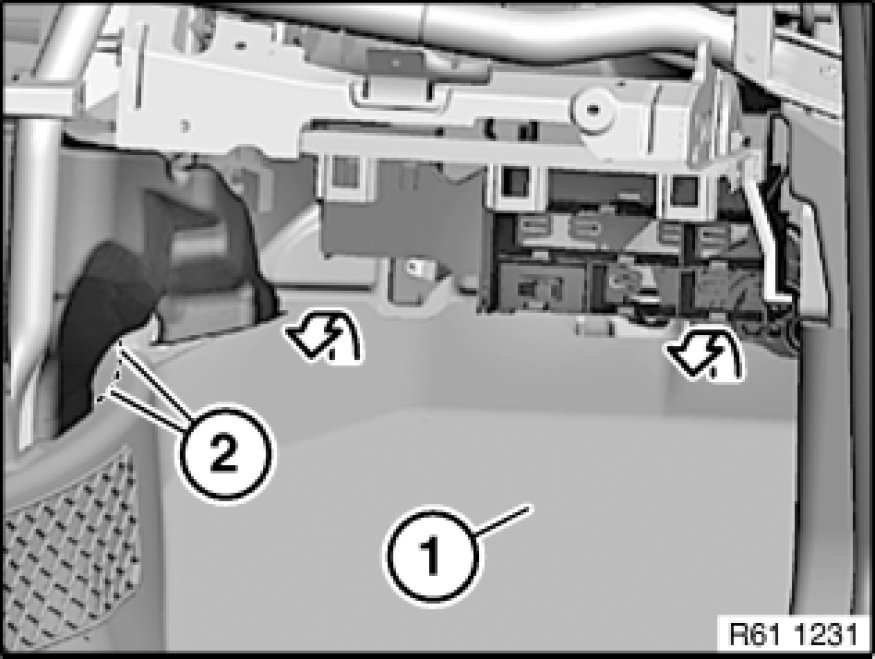 2

1

R61 1231