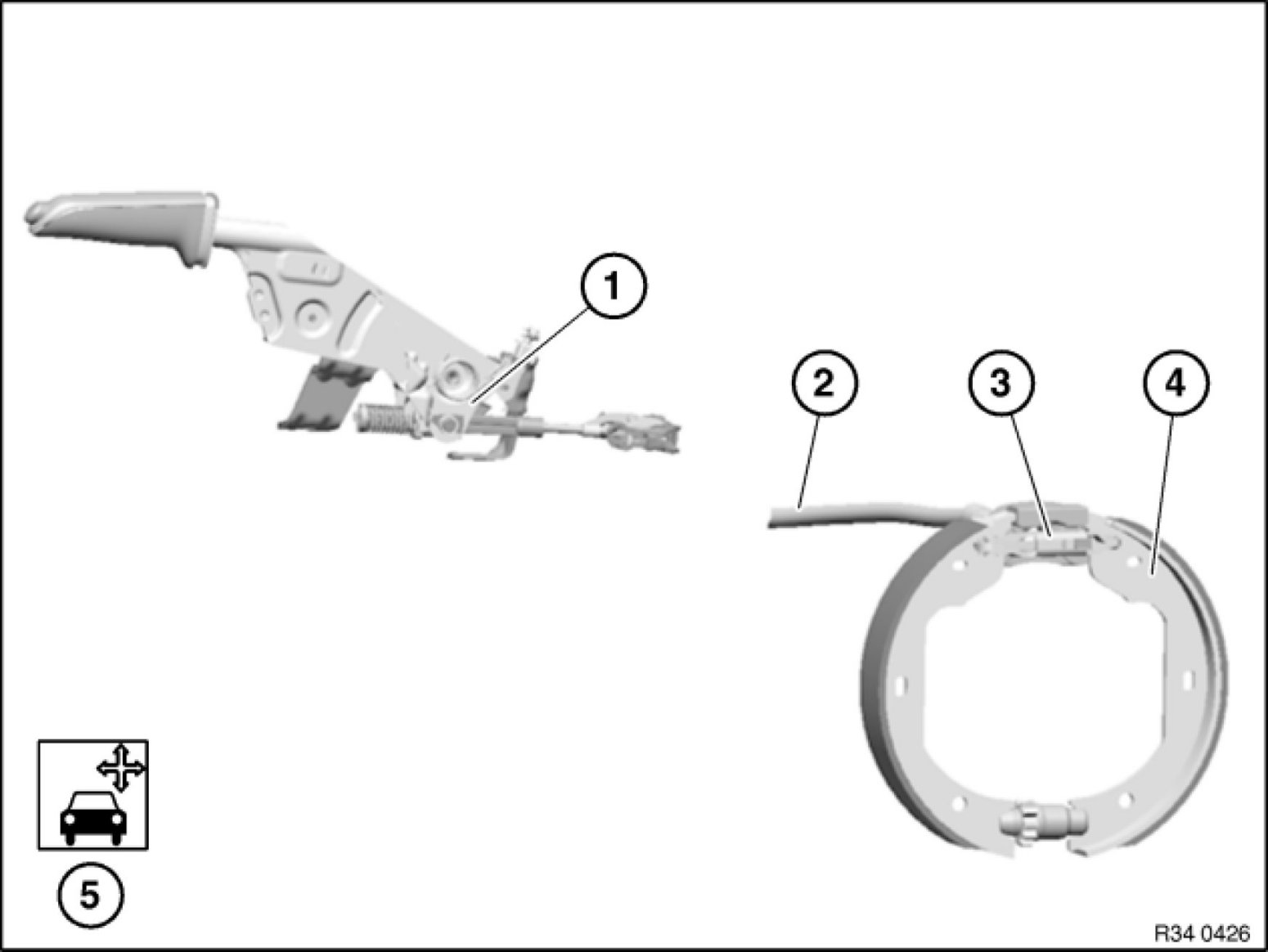 1

2

3

4

5

R34 0426