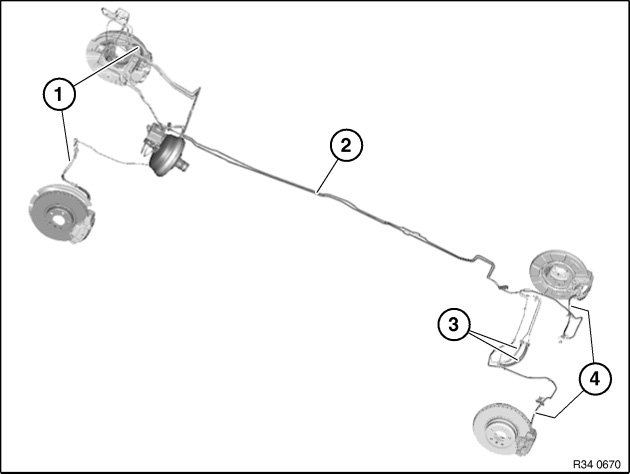 1
2
3
4
R34 0670