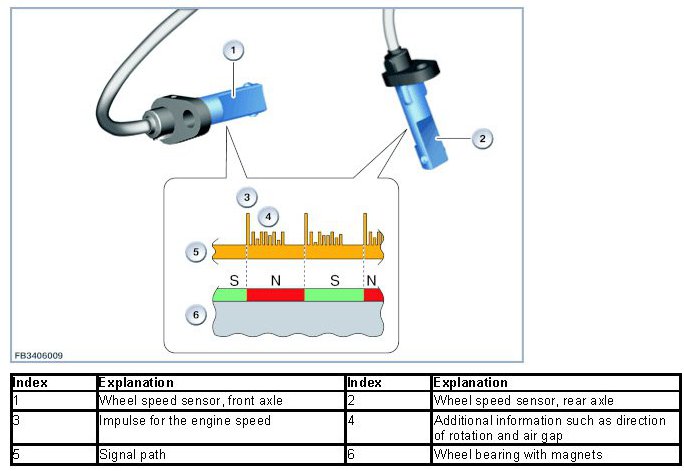 1

2

3

4

5

S N S N

6

FB3406009

| Index | Explanation | Index | Explanation |
|---|---|---|---|
| 1 | Wheel speed sensor, front axle | 2 | Wheel speed sensor, rear axle |
| 3 | Impulse for the engine speed | 4 | Additional information such as direction of rotation and air gap |
| 5 | Signal path | 6 | Wheel bearing with magnets |