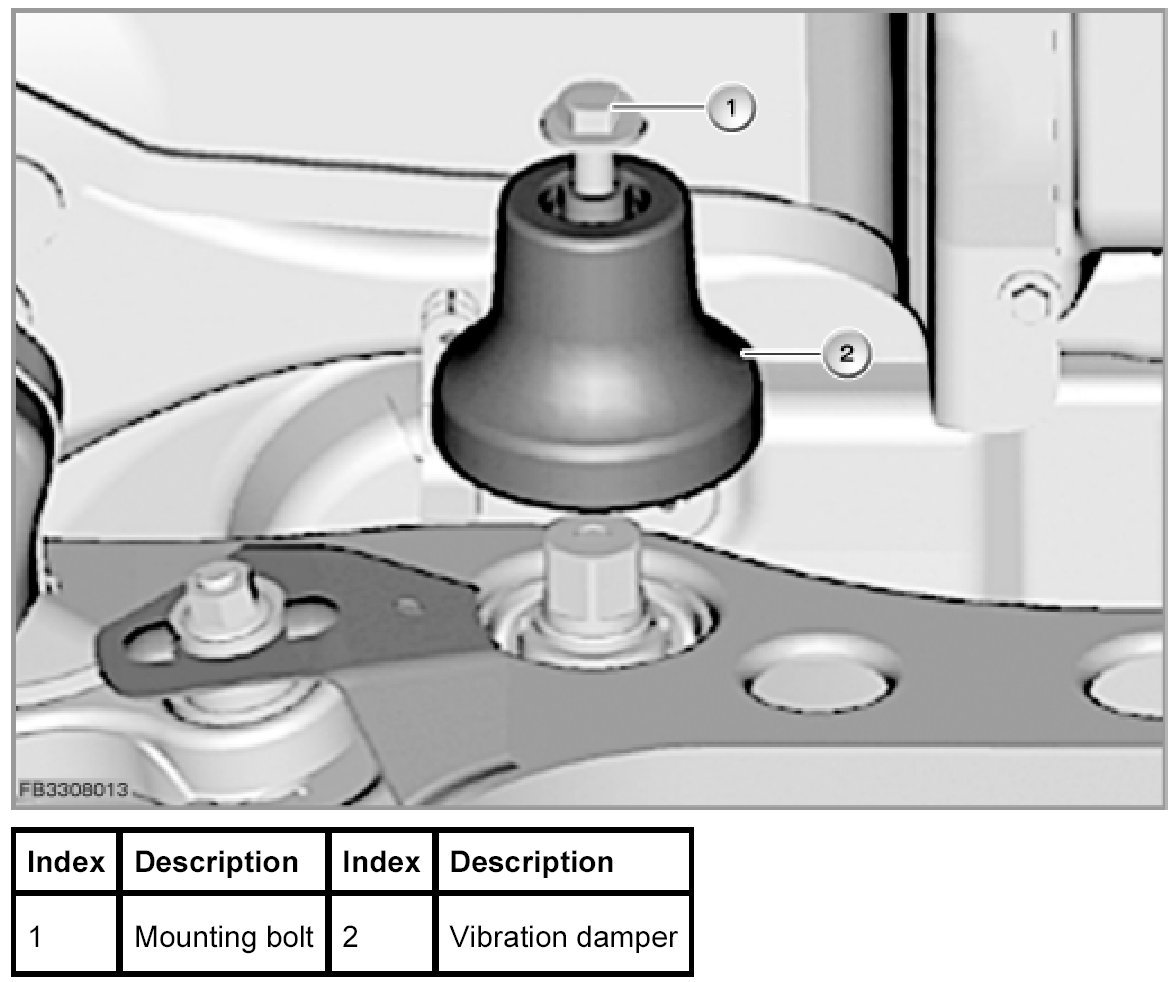 1

2

FB3308013

| Index | Description | Index | Description |
|---|---|---|---|
| 1 | Mounting bolt | 2 | Vibration damper |