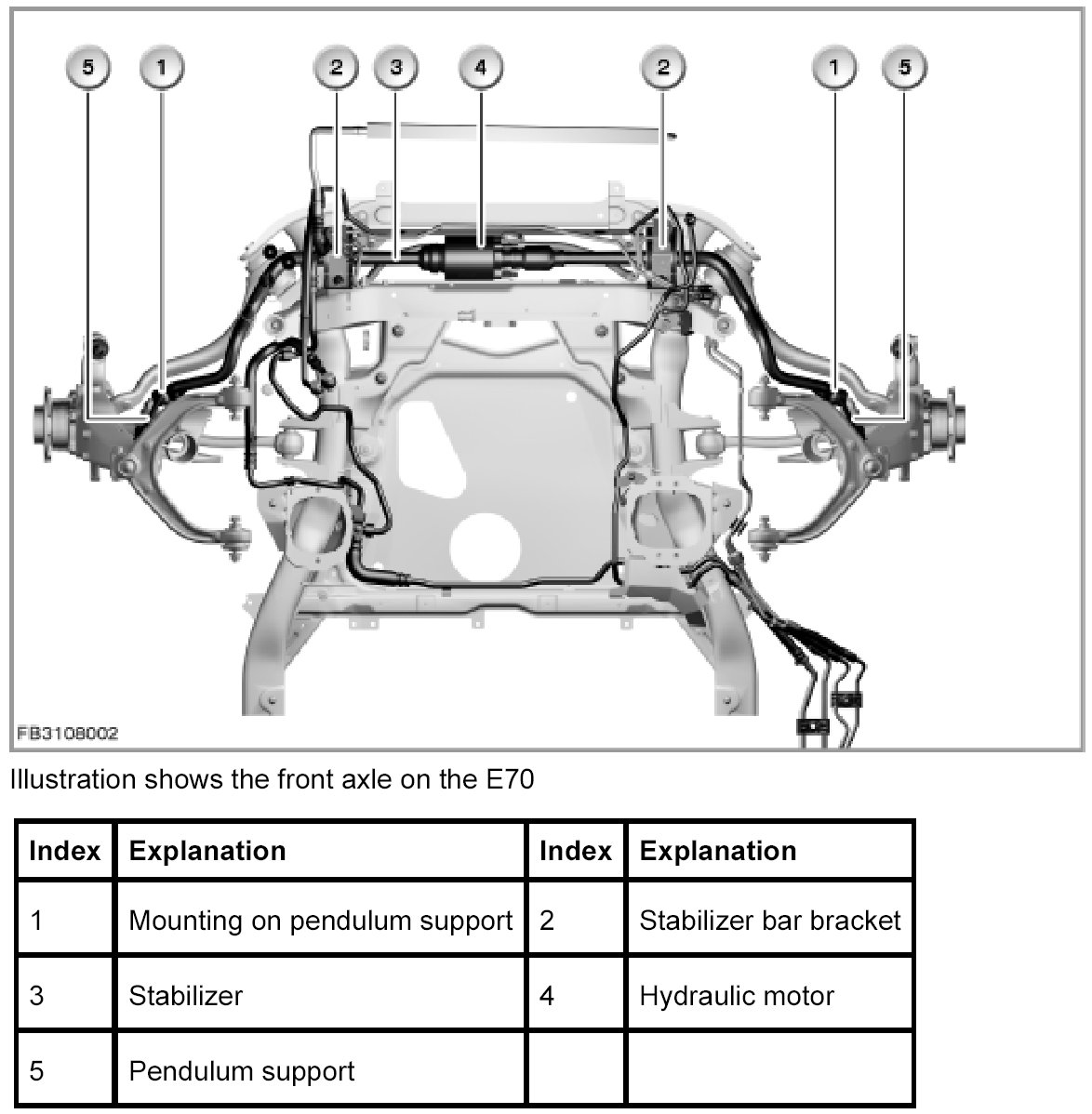 5 1 2 3 4 2 1 5

FB3108002

Illustration shows the front axle on the E70

| Index | Explanation | Index | Explanation |
|---|---|---|---|
| 1 | Mounting on pendulum support | 2 | Stabilizer bar bracket |
| 3 | Stabilizer | 4 | Hydraulic motor |
| 5 | Pendulum support | | |