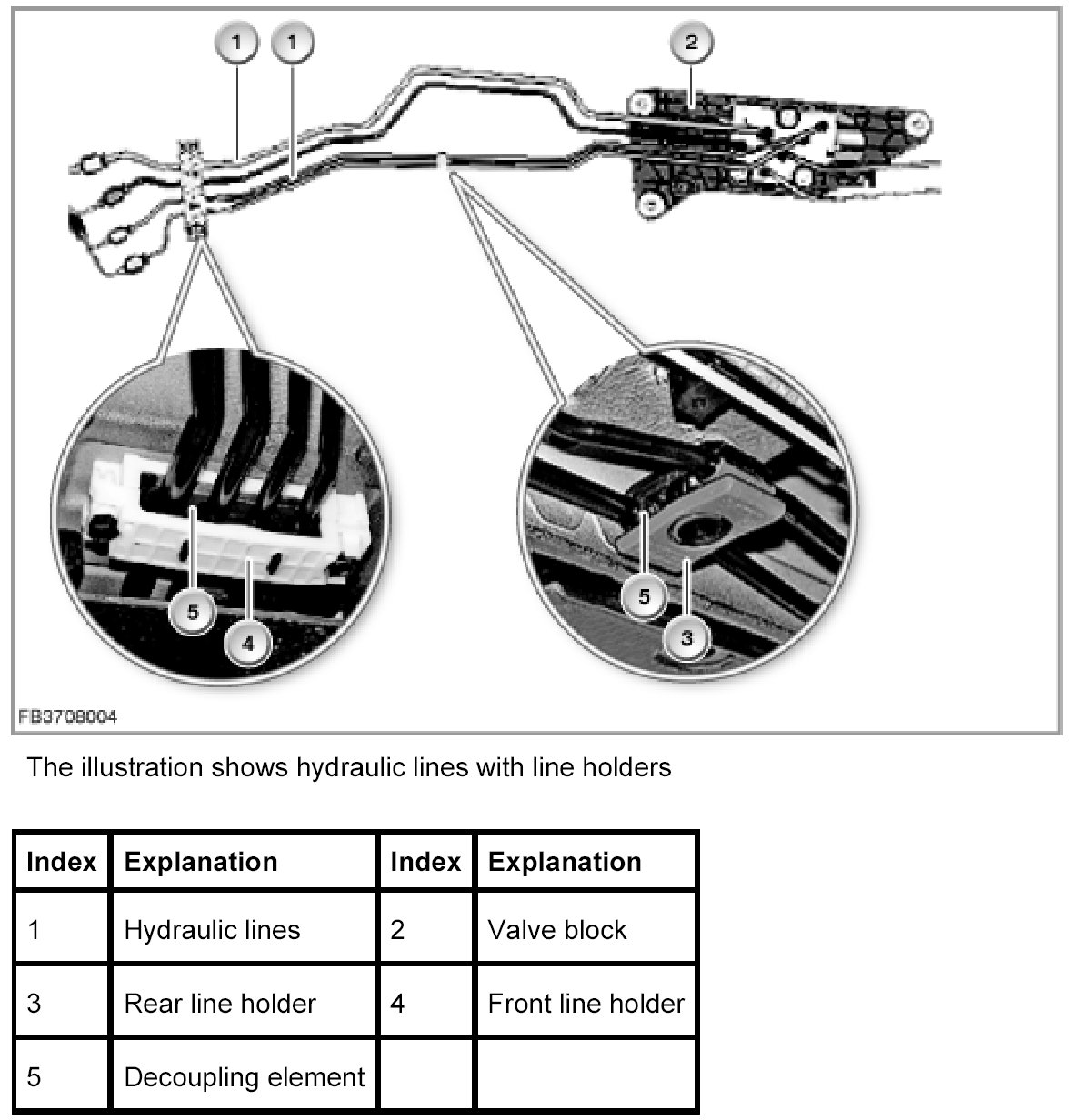 1 1 2

5 4 5 3

FB3708004

The illustration shows hydraulic lines with line holders

| Index | Explanation | Index | Explanation |
|---|---|---|---|
| 1 | Hydraulic lines | 2 | Valve block |
| 3 | Rear line holder | 4 | Front line holder |
| 5 | Decoupling element | | |