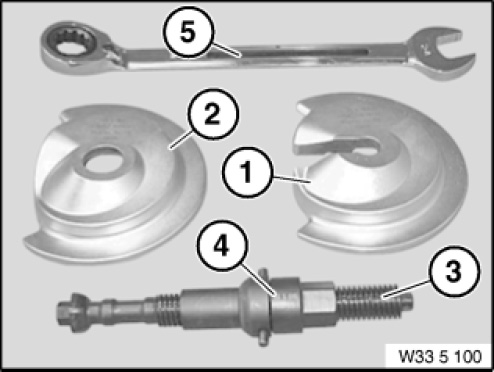 5
2
1
4
3
W33 5 100