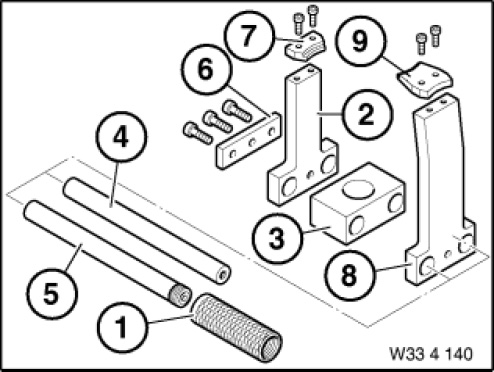 7
9
6
2
4
3
8
5
1
W33 4 140