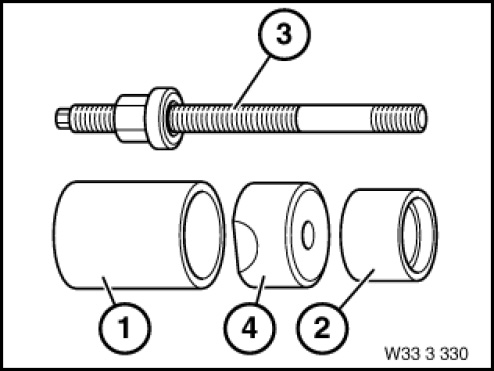 3

1

4

2

W33 3 330