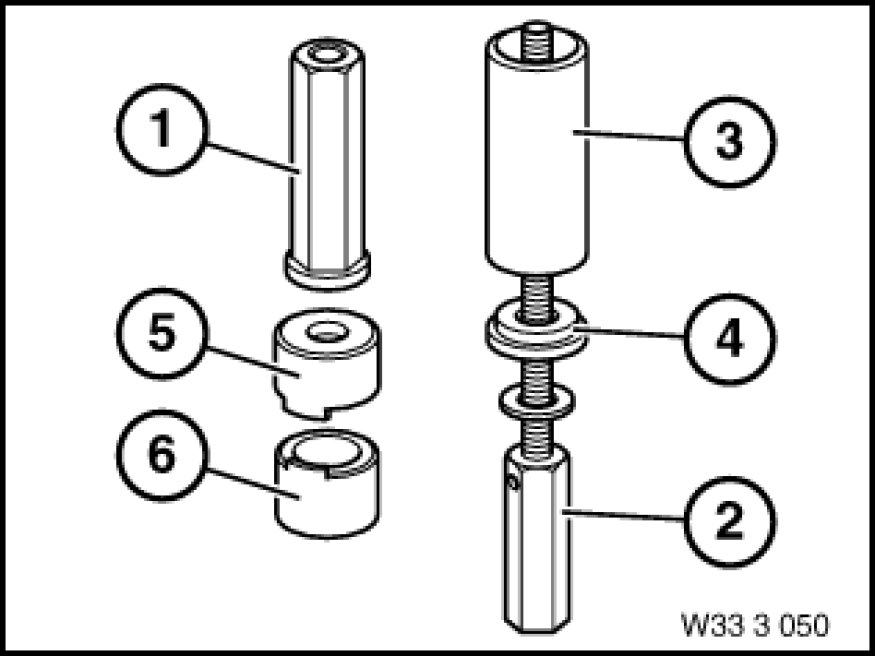 1
3
5
4
6
2
W33 3 050