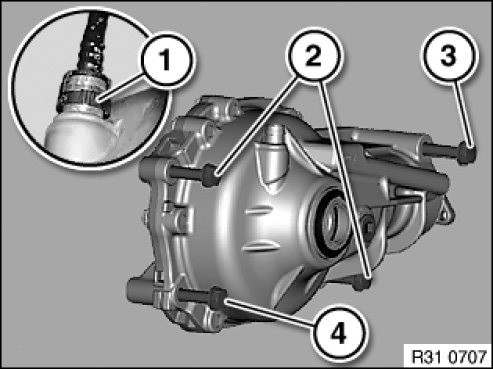 1
2
3
4
R31 0707