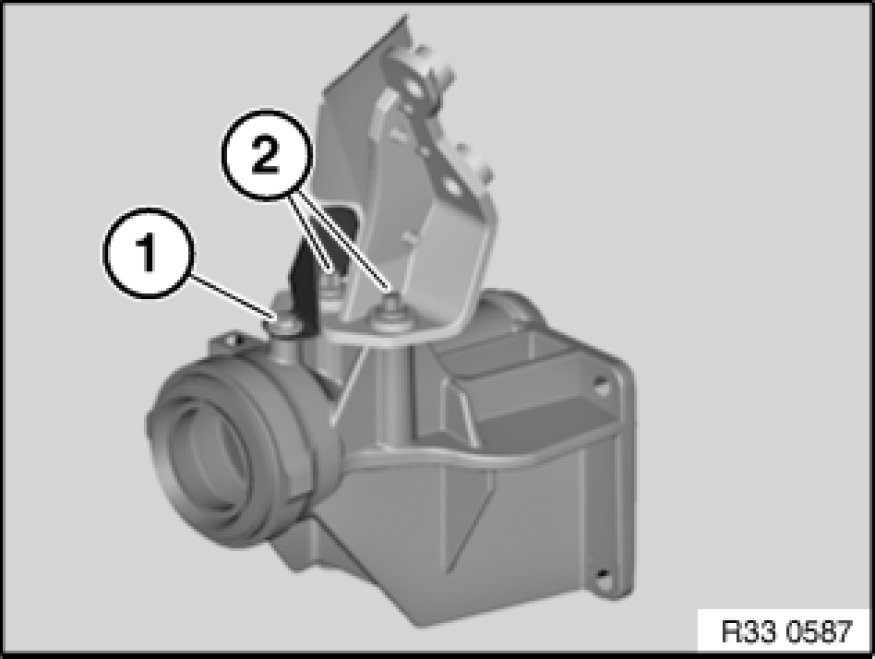 2
1
R33 0587