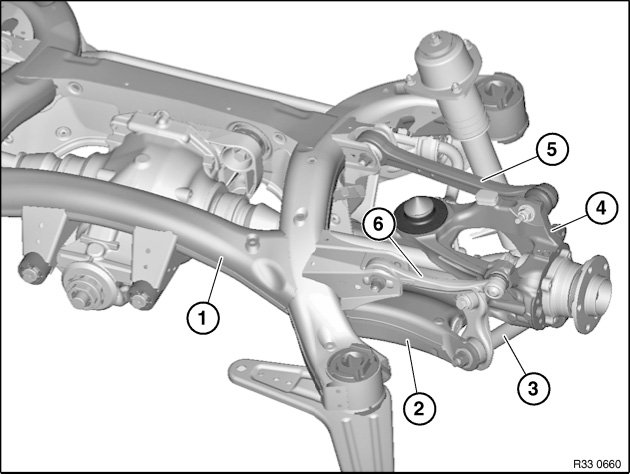 5
4
6
1
3
2
R33 0660