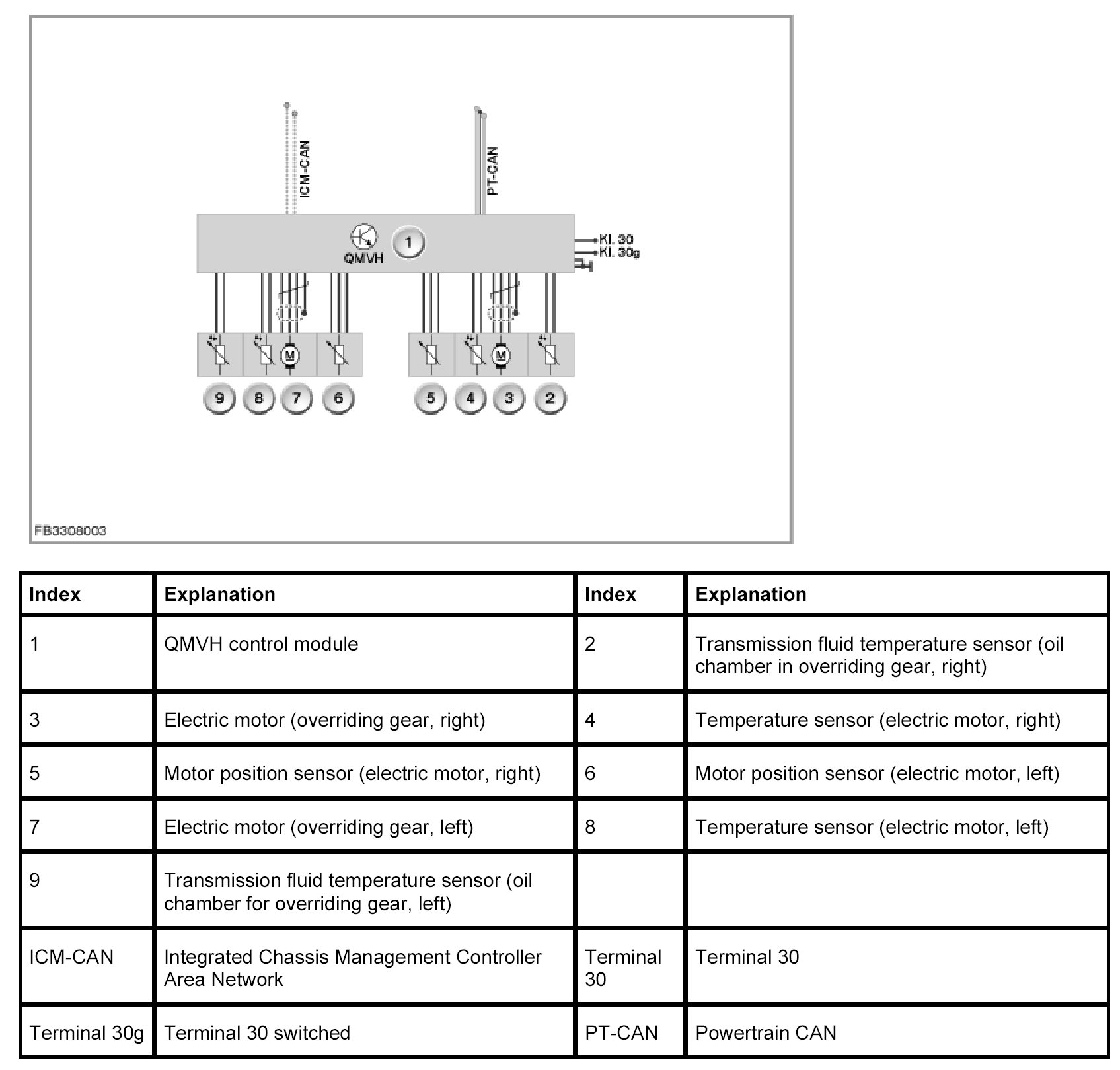 ICM-CAN

PT-CAN

QMVH

1

Kl. 30
Kl. 30g

M

M

9 8 7 6

5 4 3 2

FB3308003

| Index | Explanation | Index | Explanation |
|---|---|---|---|
| 1 | QMVH control module | 2 | Transmission fluid temperature sensor (oil chamber in overriding gear, right) |
| 3 | Electric motor (overriding gear, right) | 4 | Temperature sensor (electric motor, right) |
| 5 | Motor position sensor (electric motor, right) | 6 | Motor position sensor (electric motor, left) |
| 7 | Electric motor (overriding gear, left) | 8 | Temperature sensor (electric motor, left) |
| 9 | Transmission fluid temperature sensor (oil chamber for overriding gear, left) | | |
| ICM-CAN | Integrated Chassis Management Controller Area Network | Terminal 30 | Terminal 30 |
| Terminal 30g | Terminal 30 switched | PT-CAN | Powertrain CAN |