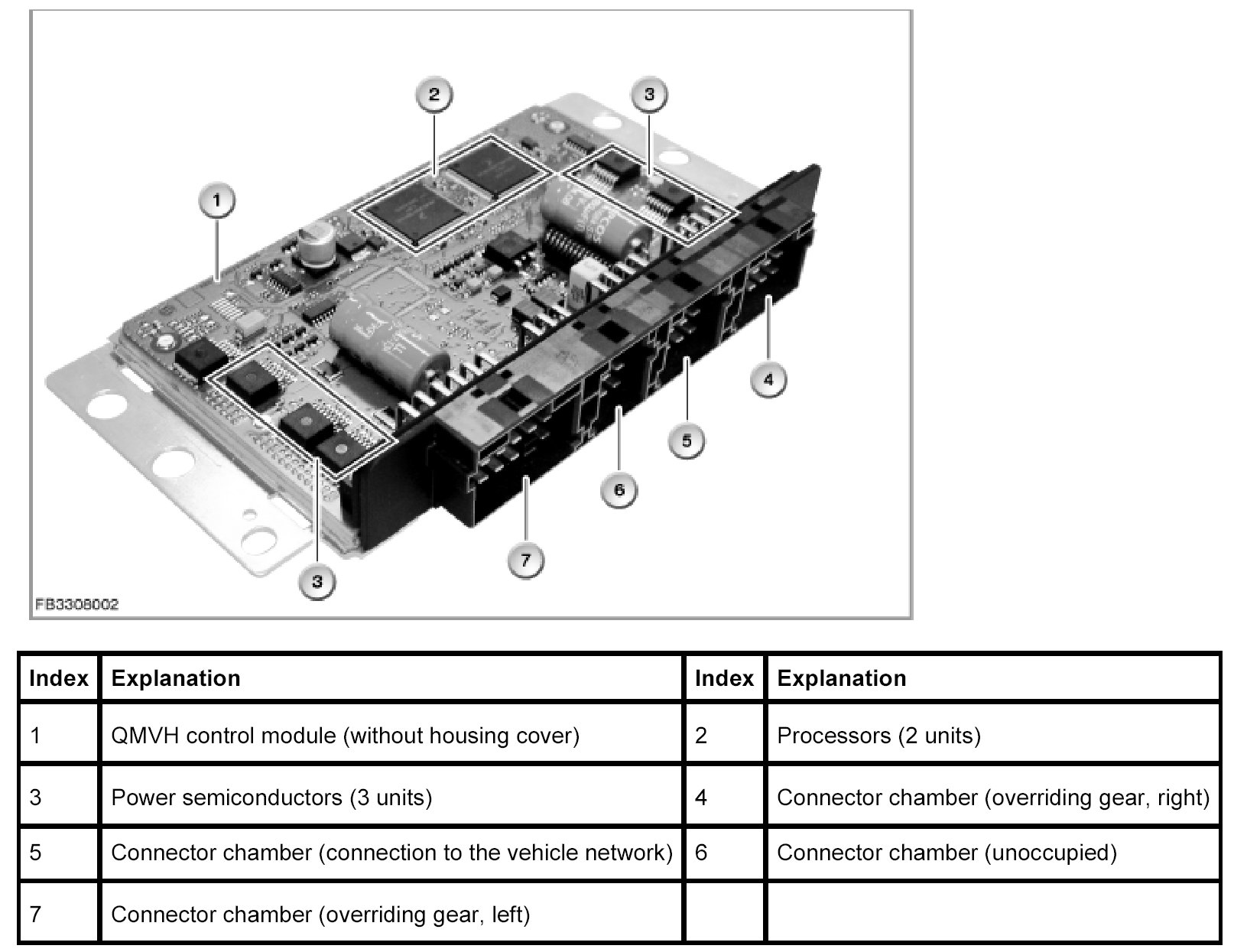 2
3
1
4
5
6
7
3
FB3308002

| Index | Explanation | Index | Explanation |
|---|---|---|---|
| 1 | QMVH control module (without housing cover) | 2 | Processors (2 units) |
| 3 | Power semiconductors (3 units) | 4 | Connector chamber (overriding gear, right) |
| 5 | Connector chamber (connection to the vehicle network) | 6 | Connector chamber (unoccupied) |
| 7 | Connector chamber (overriding gear, left) | | |