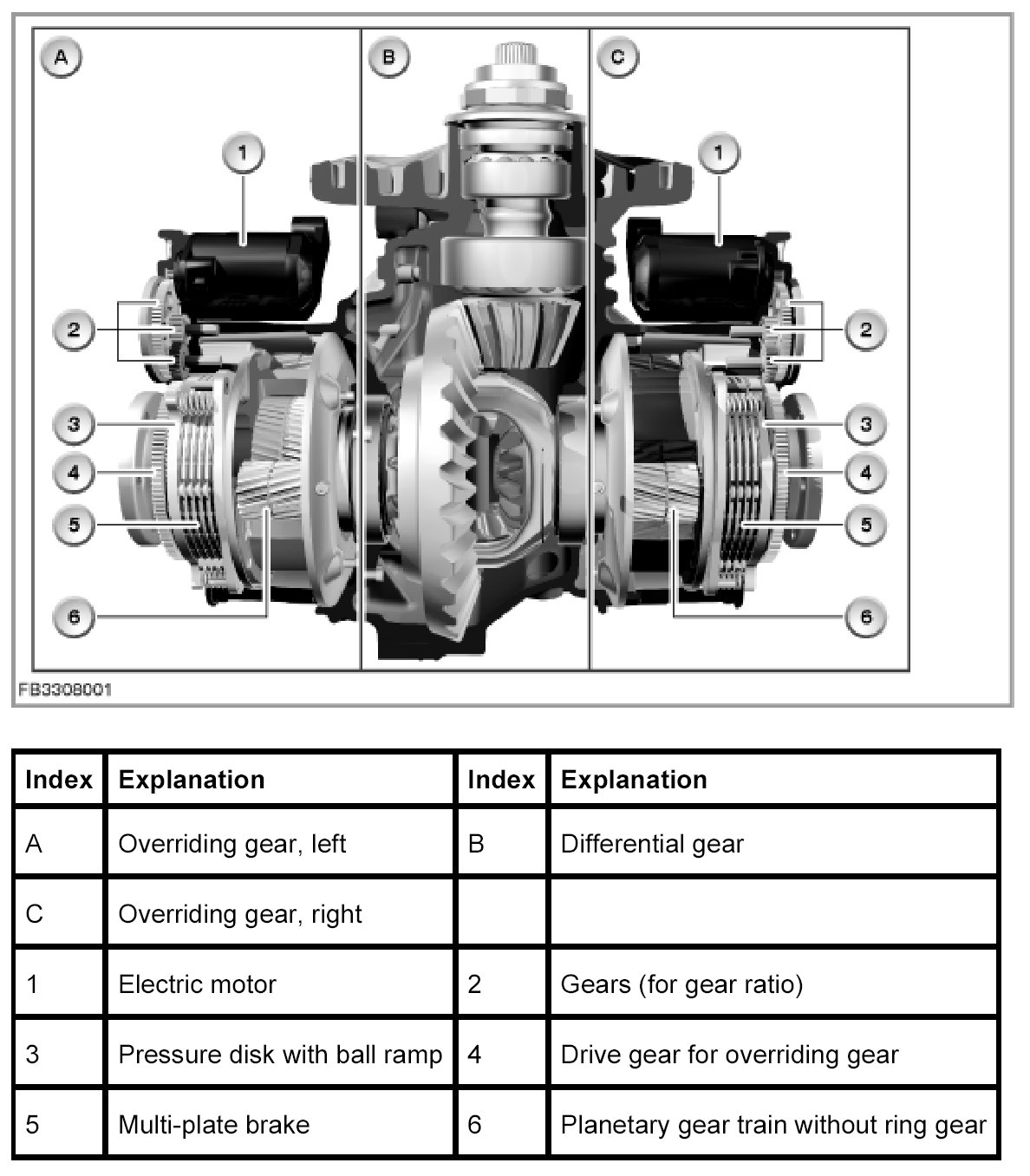 A

B

C

1

2

3

4

5

6

1

2

3

4

5

6

FB3308001

| Index | Explanation | Index | Explanation |
|---|---|---|---|
| A | Overriding gear, left | B | Differential gear |
| C | Overriding gear, right | | |
| 1 | Electric motor | 2 | Gears (for gear ratio) |
| 3 | Pressure disk with ball ramp | 4 | Drive gear for overriding gear |
| 5 | Multi-plate brake | 6 | Planetary gear train without ring gear |