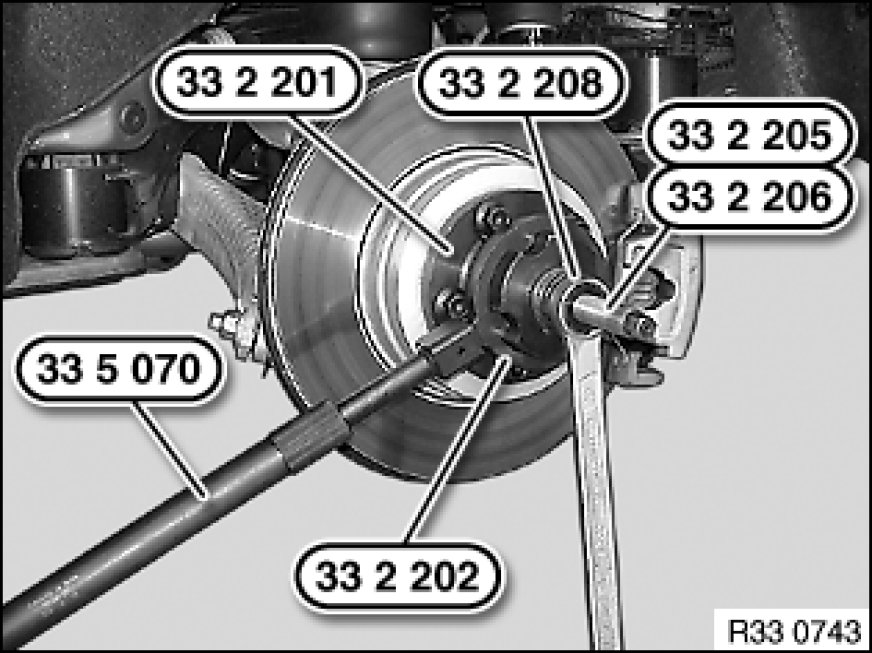 33 2 201
33 2 208
33 2 205
33 2 206
33 5 070
33 2 202
R33 0743