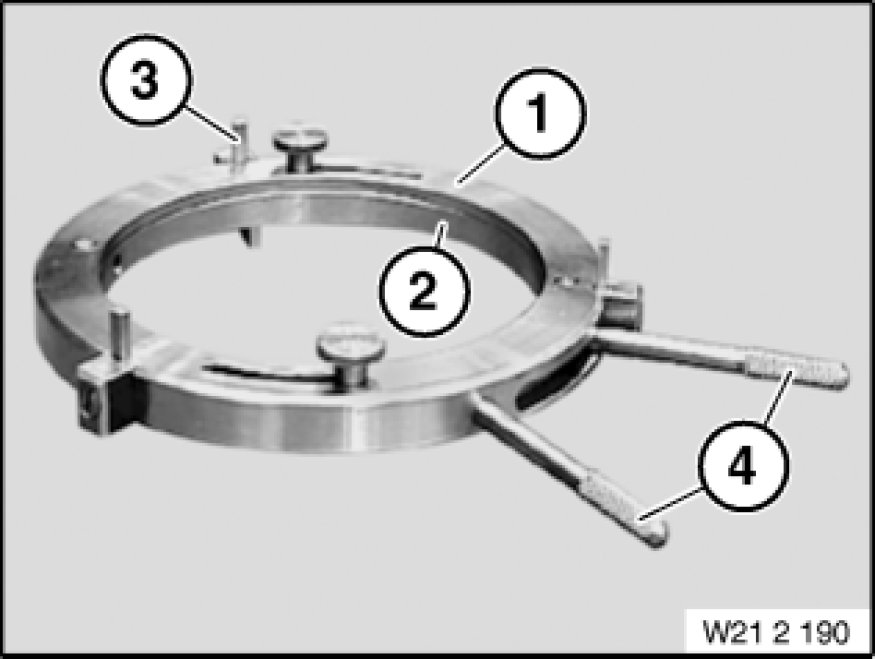 3
1
2
4
W21 2 190