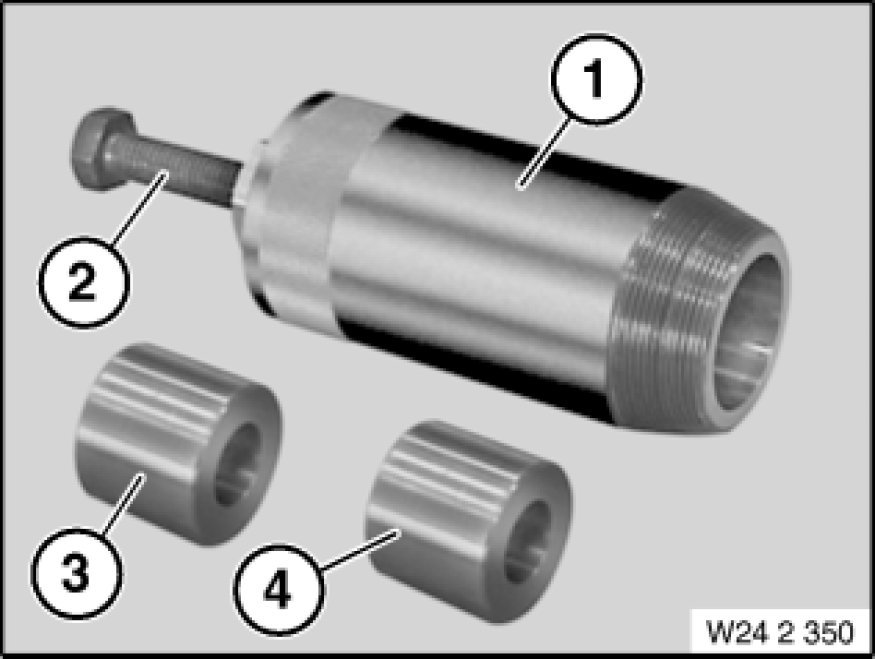 1
2
3
4
W24 2 350