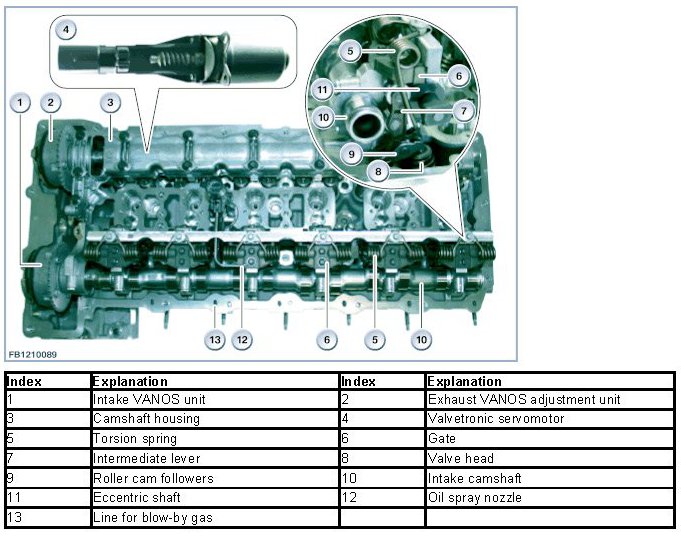 4

1 2 3

5
6
11
7
10
9
8

13 12 6 5 10

FB1210089

| Index | Explanation | Index | Explanation |
|---|---|---|---|
| 1 | Intake VANOS unit | 2 | Exhaust VANOS adjustment unit |
| 3 | Camshaft housing | 4 | Valvetronic servomotor |
| 5 | Torsion spring | 6 | Gate |
| 7 | Intermediate lever | 8 | Valve head |
| 9 | Roller cam followers | 10 | Intake camshaft |
| 11 | Eccentric shaft | 12 | Oil spray nozzle |
| 13 | Line for blow-by gas | | |