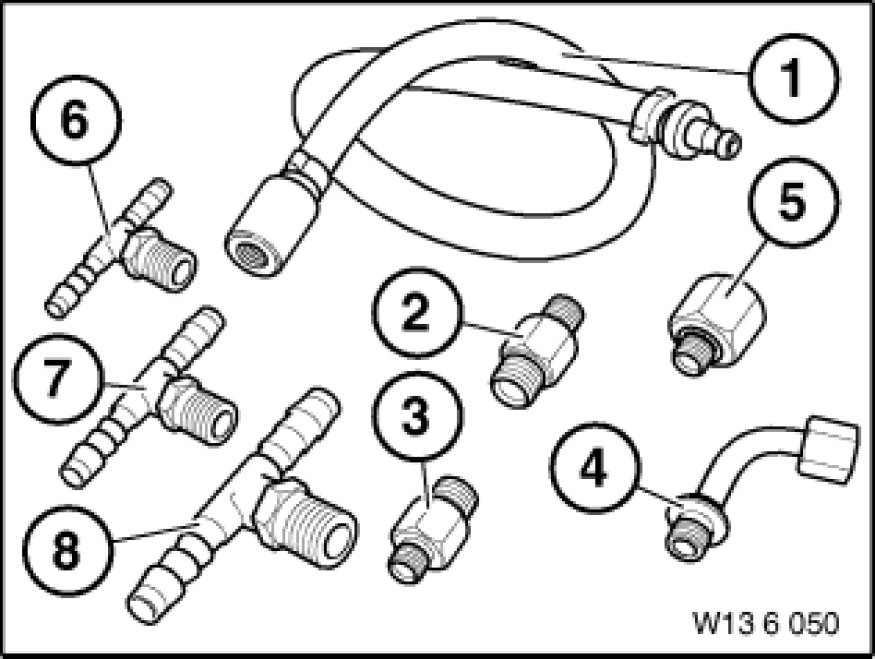 1
6
5
2
7
3
4
8
W13 6 050