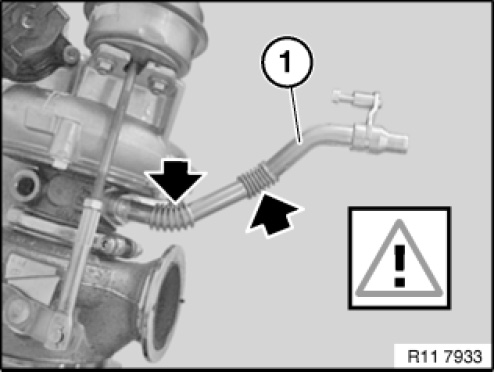 1

R11 7933