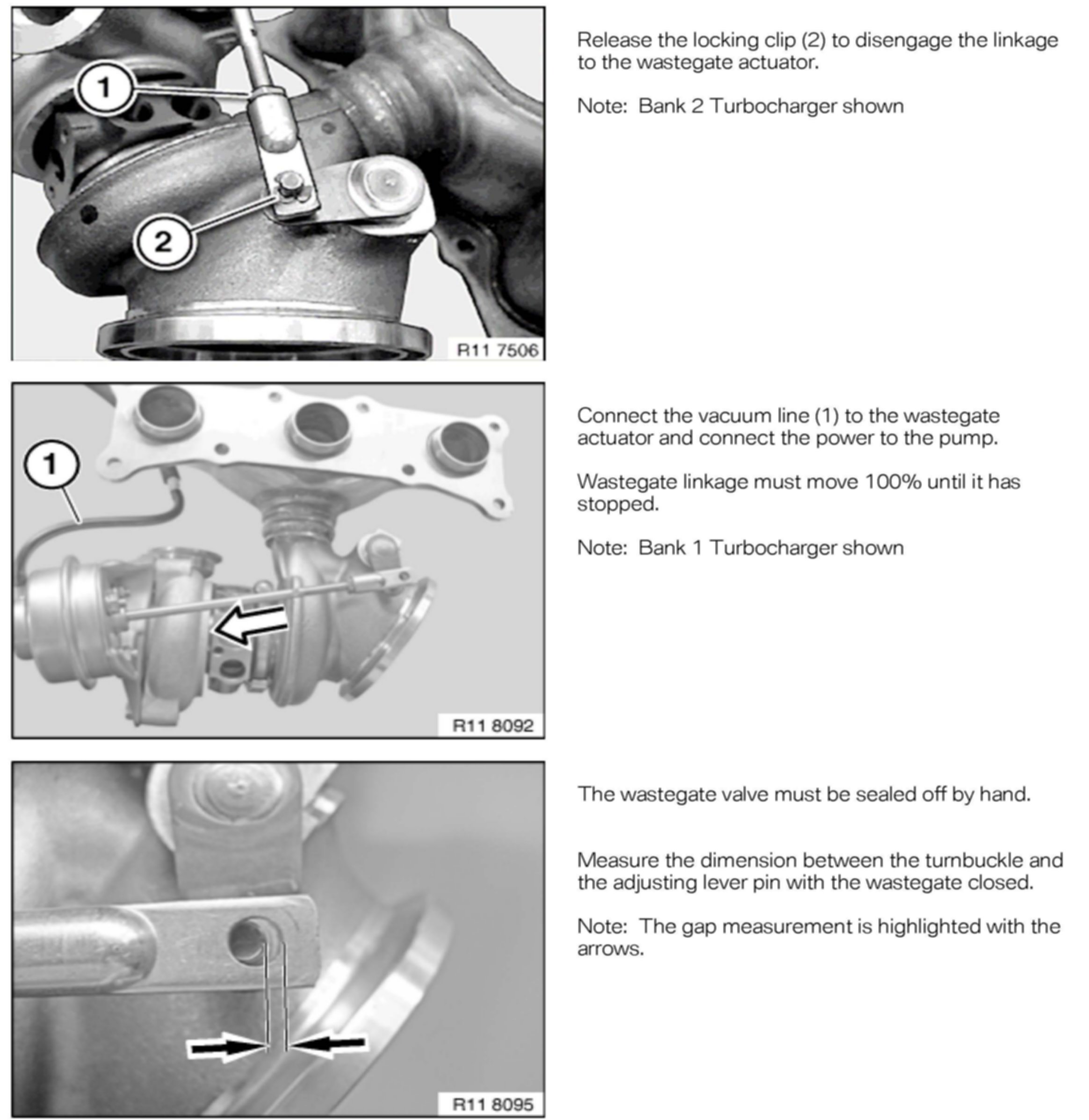 1

2

R11 7506

Release the locking clip (2) to disengage the linkage to the wastegate actuator.

Note: Bank 2 Turbocharger shown

1

R11 8092

Connect the vacuum line (1) to the wastegate actuator and connect the power to the pump.

Wastegate linkage must move 100% until it has stopped.

Note: Bank 1 Turbocharger shown

R11 8095

The wastegate valve must be sealed off by hand.

Measure the dimension between the turnbuckle and the adjusting lever pin with the wastegate closed.

Note: The gap measurement is highlighted with the arrows.