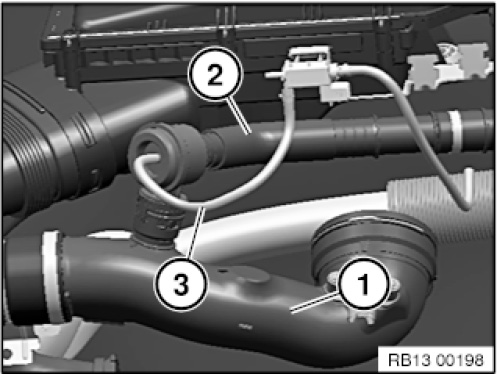 2
3
1
RB13 00198