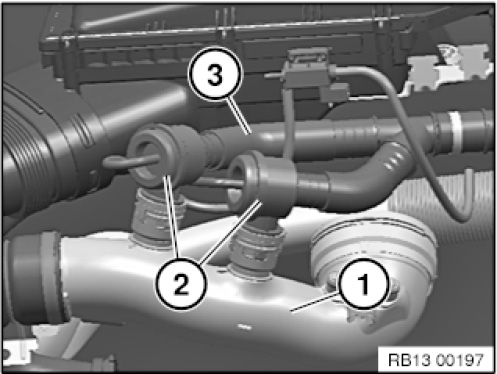 3

2

1

RB13 00197